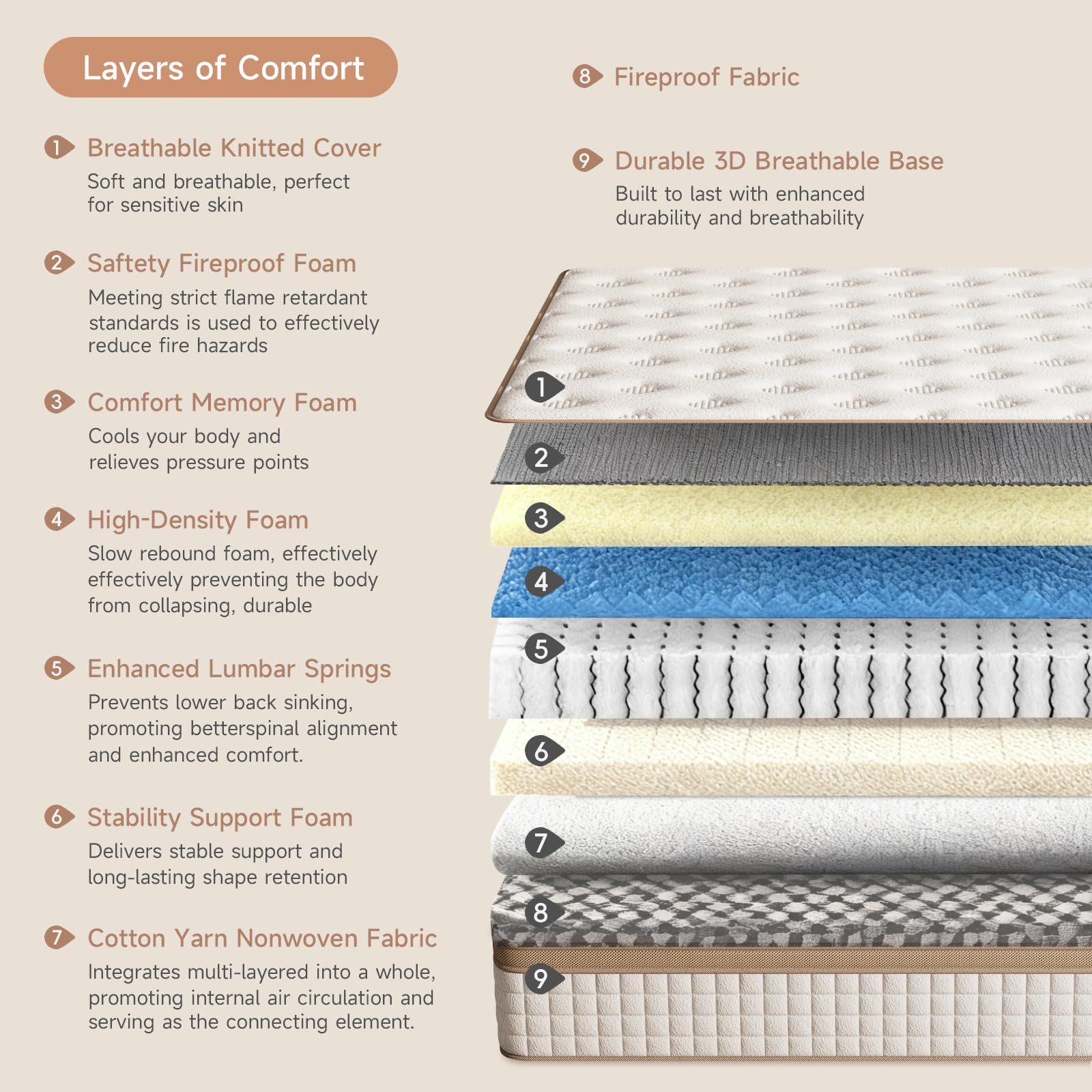 Layers of Comfort

1 Breathable Knitted Cover
Soft and breathable, perfect for sensitive skin

2 Saftety Fireproof Foam
Meeting strict flame retardant standards is used to effectively reduce fire hazards

3 Comfort Memory Foam
Cools your body and relieves pressure points

4 High-Density Foam
Slow rebound foam, effectively effectively preventing the body from collapsing, durable

5 Enhanced Lumbar Springs
Prevents lower back sinking, promoting betterspinal alignment and enhanced comfort.

6 Stability Support Foam
Delivers stable support and long-lasting shape retention

7 Cotton Yarn Nonwoven Fabric
Integrates multi-layered into a whole, promoting internal air circulation and serving as the connecting element.

8 Fireproof Fabric

9 Durable 3D Breathable Base
Built to last with enhanced durability and breathability

1
2
3
4
5
6
7
8
9